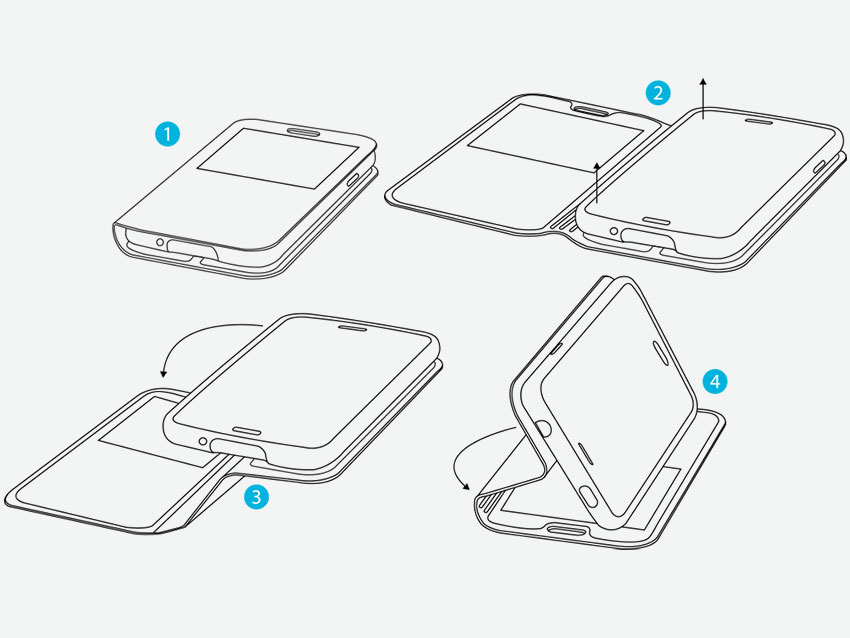 1
2
3
4